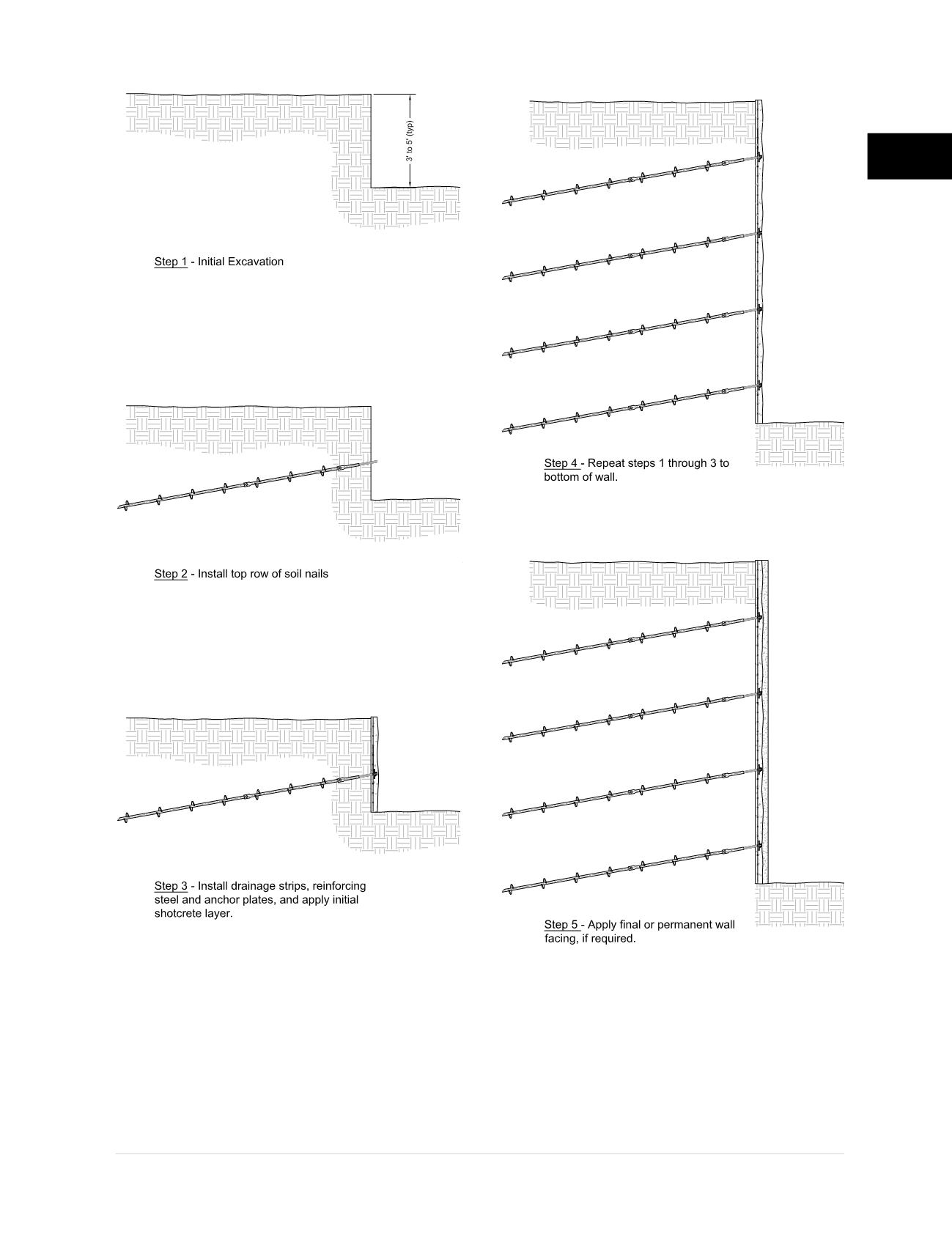 3' to 5' (typ)

Step 1 - Initial Excavation

Step 2 - Install top row of soil nails

Step 3 - Install drainage strips, reinforcing steel and anchor plates, and apply initial shotcrete layer.

Step 4 - Repeat steps 1 through 3 to bottom of wall.

Step 5 - Apply final or permanent wall facing, if required.